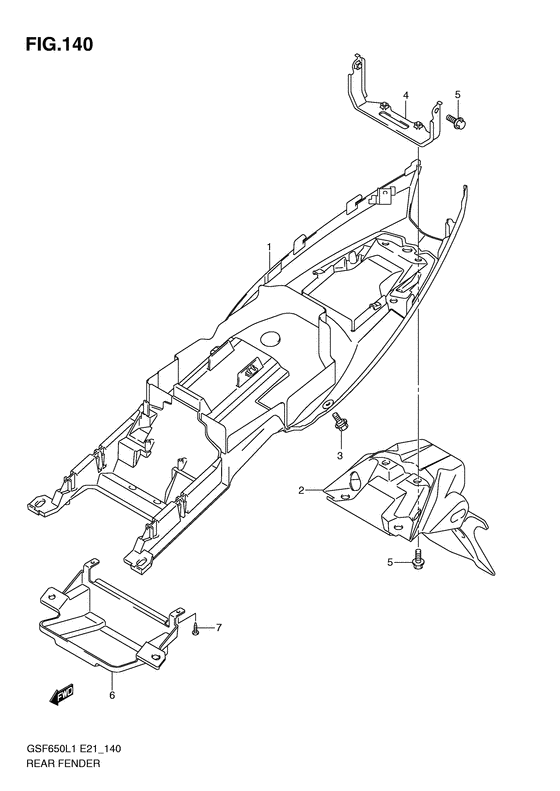 FIG.140

4
5
1
3
2
5
7
6
FWD

GSF650L1 E21_140
REAR FENDER