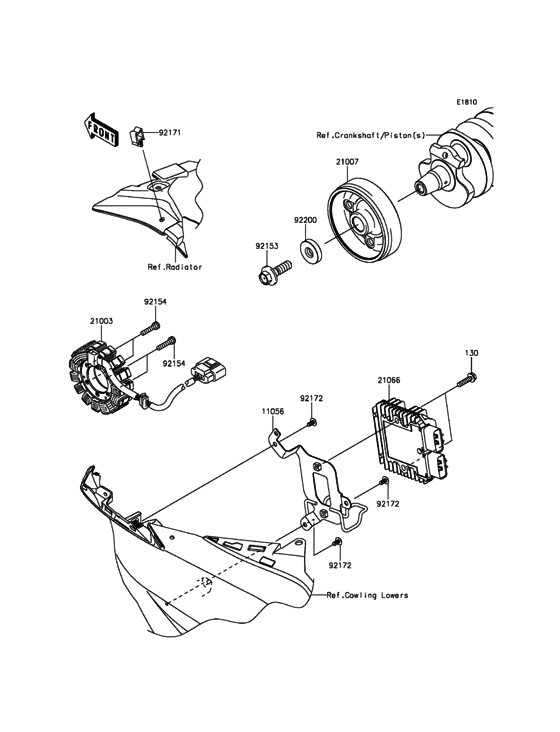 E1810

FRONT

92171

Ref.Crankshaft/Piston(s)

21007

92200

92153

Ref.Radiator

92154

21003

92154

130

21066

92172

11056

92172

92172

Ref.Cowling Lowers