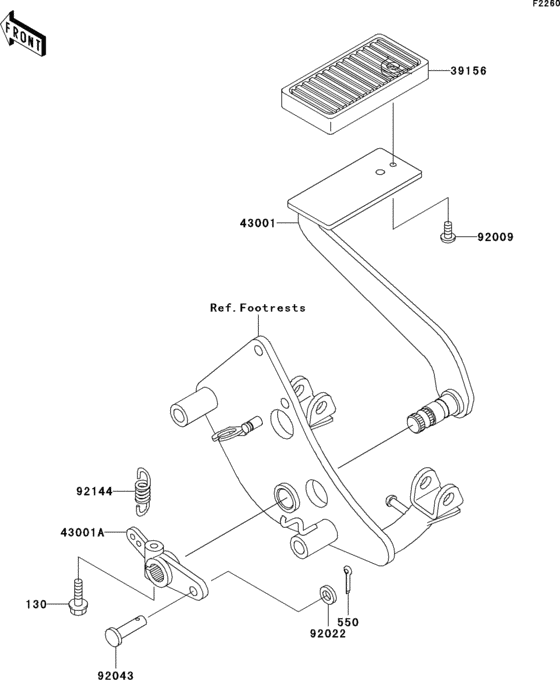 F2260

FRONT

39156

43001

92009

Ref. Footrests

92144

43001A

130

92043

92022

550