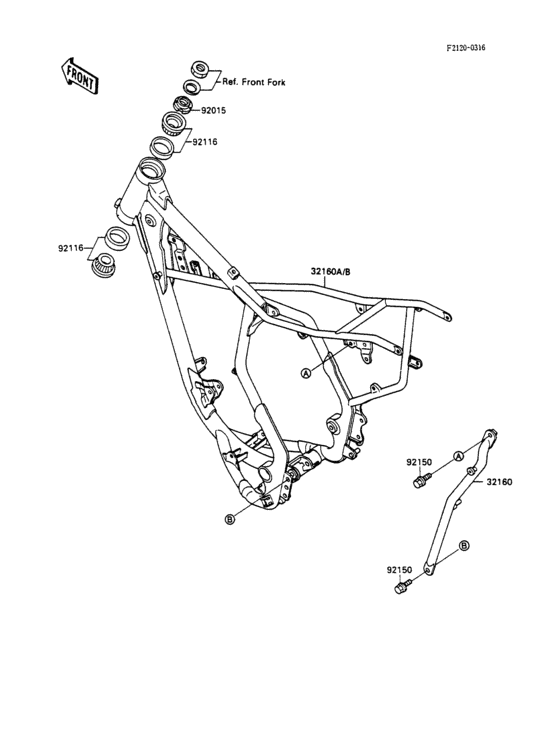 F2120-0316

FRONT

Ref. Front Fork

92015

92116

92116

32160A/B

A

B

92150

A

32160

B

92150