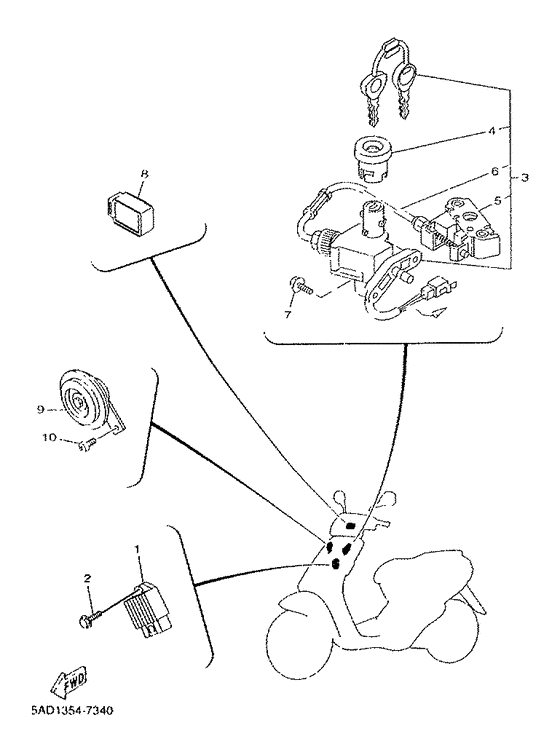 4
6
3
5
8
7
9
10
1
2
FWD
5AD1354-7340