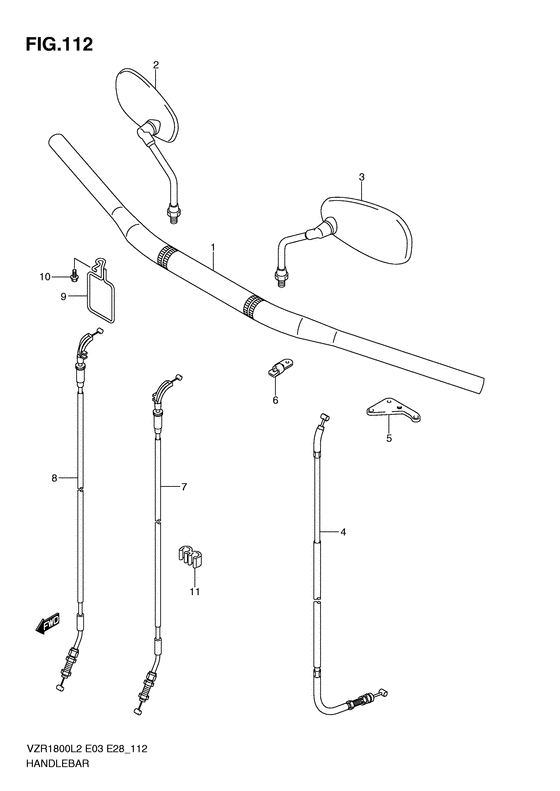 FIG.112

2

3

1

10

9

6

5

8

7

4

11

FWD

VZR1800L2 E03 E28_112
HANDLEBAR