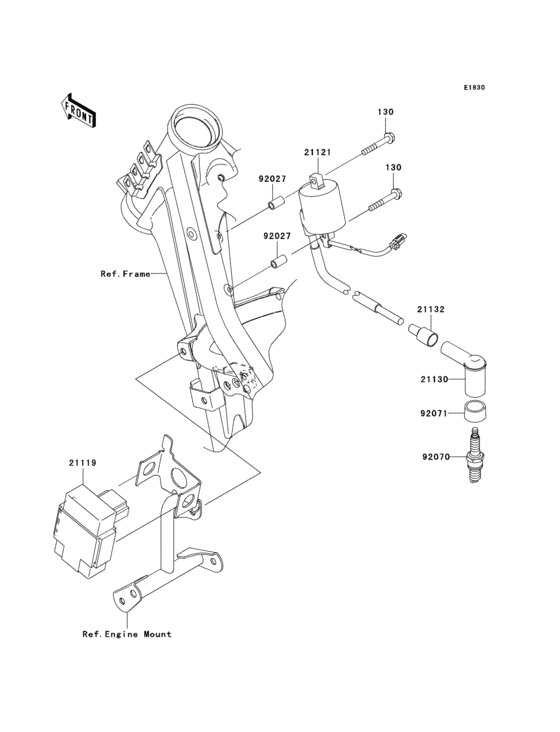 E1830

FRONT

130

21121

130

92027

92027

Ref.Frame

21132

21130

92071

92070

21119

Ref.Engine Mount