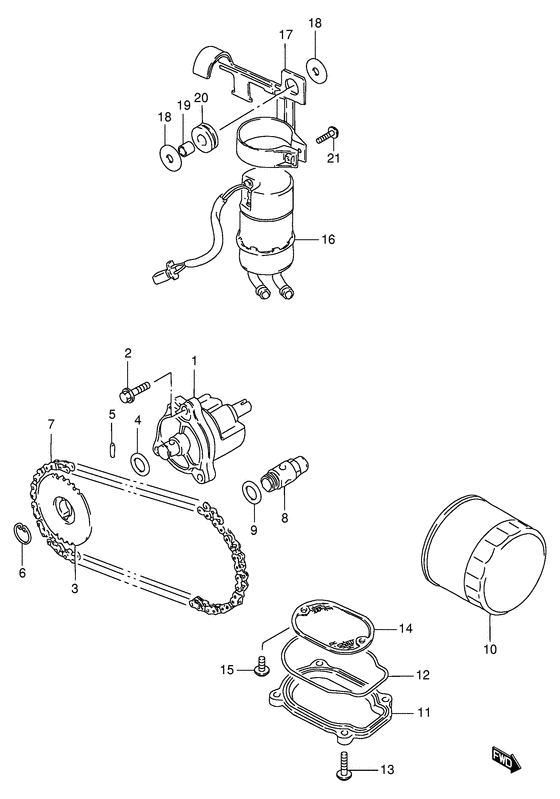 17
18
18
19
20
21
16
2
1
5
4
7
9
8
6
3
14
10
15
12
11
13
FWD