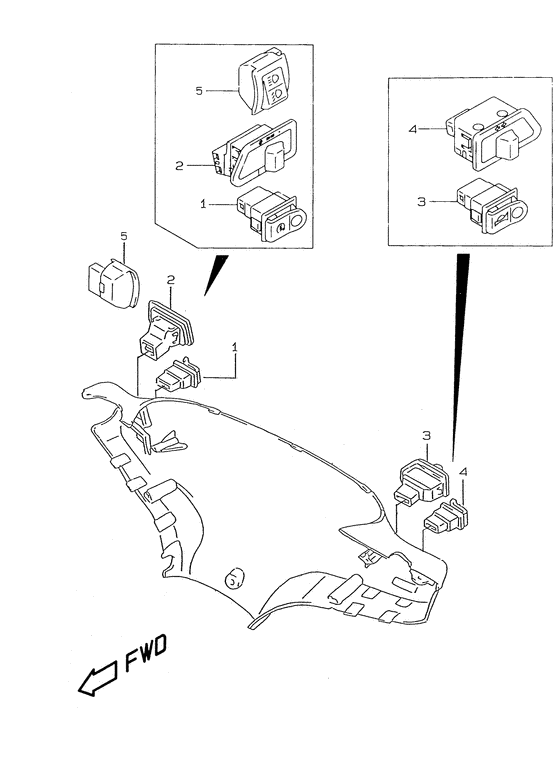 5
2
1
4
3
5
2
1
3
4
FWD