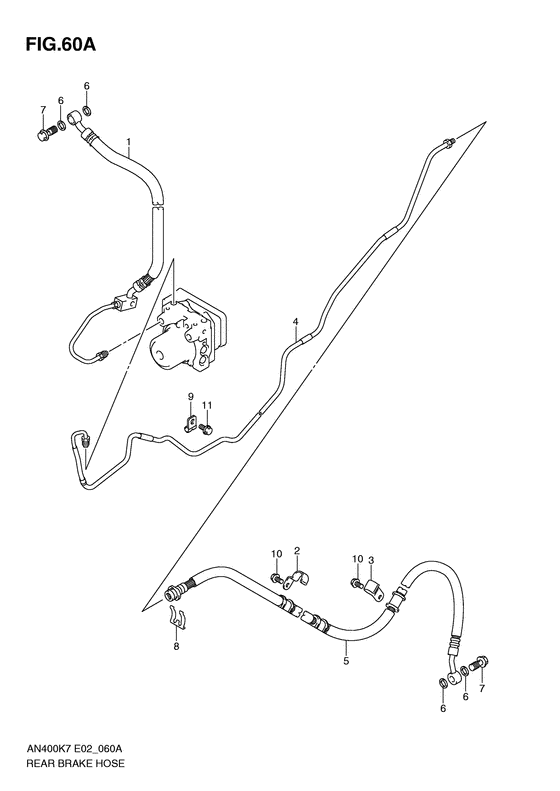 FIG.60A

6
7
6
1
4
9
11
10
2
10
3
8
5
6
6
7

AN400K7 E02_060A
REAR BRAKE HOSE