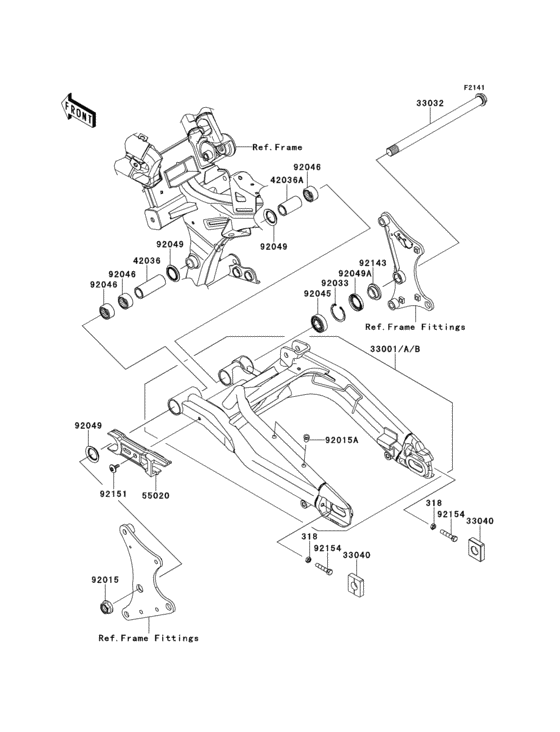 F2141
FRONT
33032
Ref.Frame
92046
42036A
92049
92049
42036
92046
92046
92143
92049A
92033
92045
Ref.Frame Fittings
33001/A/B
92049
92015A
92151
55020
318
92154
33040
318
92154
33040
92015
Ref.Frame Fittings