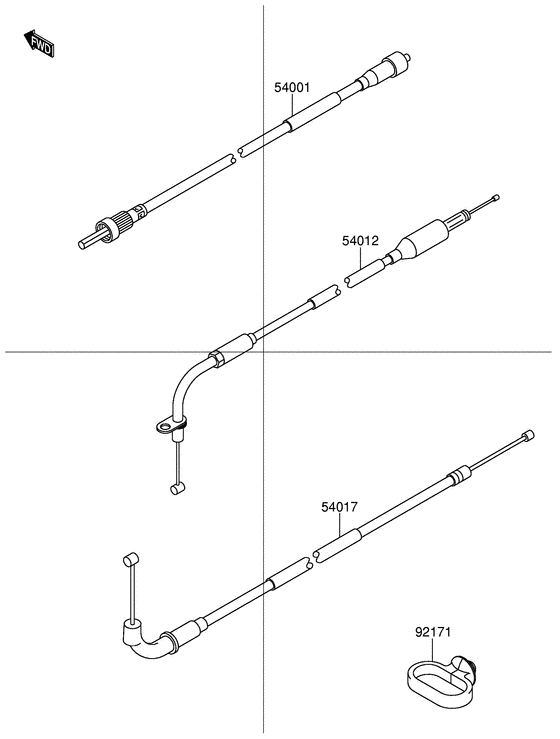 FWD

54001

54012

54017

92171