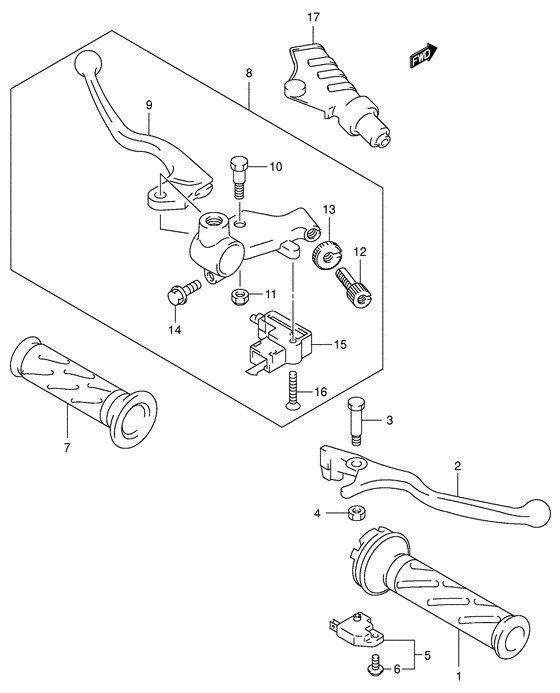 17
FWD
8
9
10
13
12
11
14
15
16
7
3
2
4
5
6
1