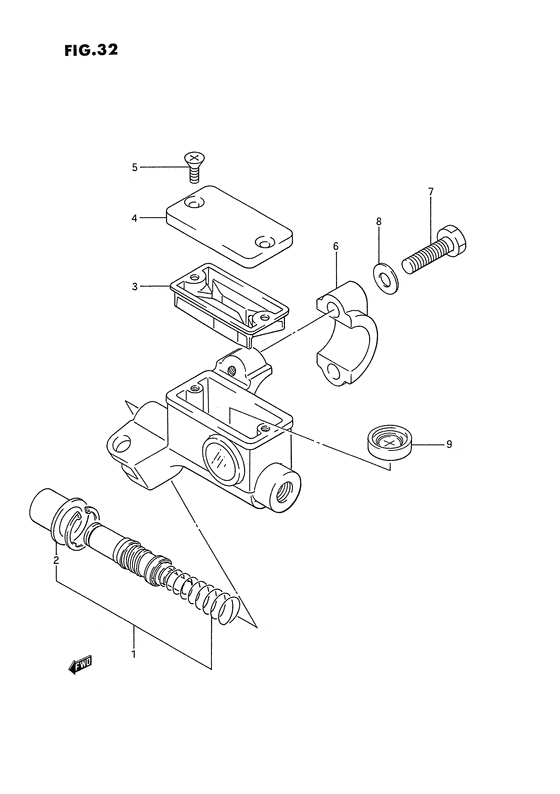 FIG.32

5
4
3
6
8
7
9
2
1
FWD