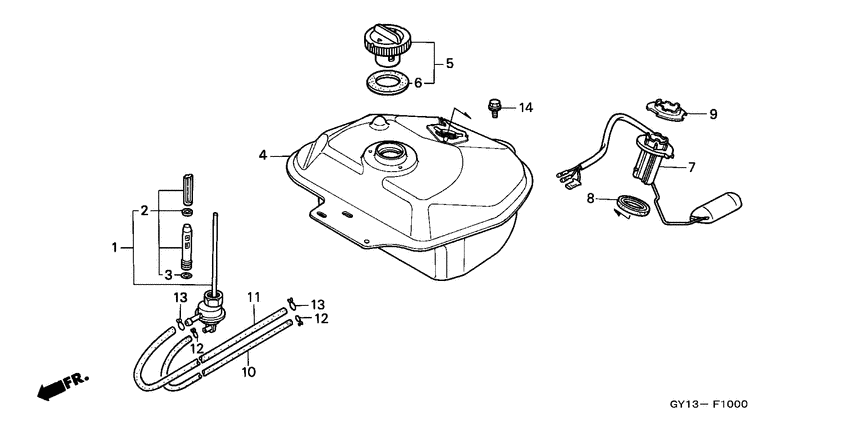 5
6
14
9
4
7
8
2
1
3
13
11
13
12
12
10
FR.
GY13— F1000