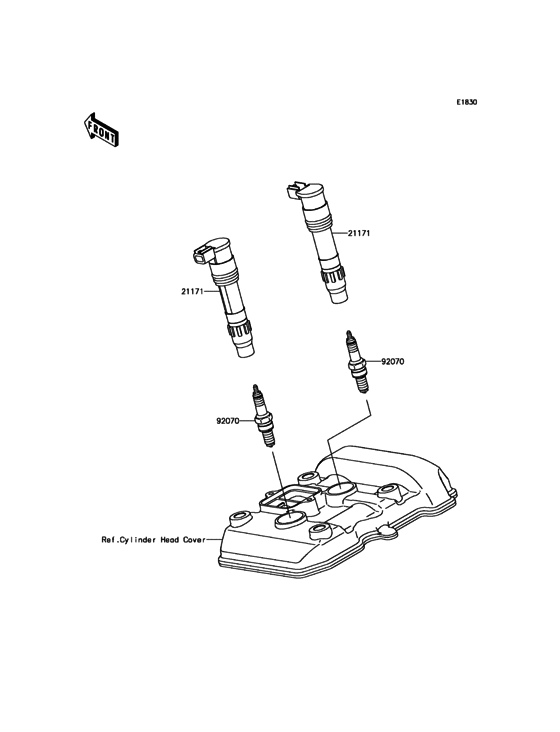 E1830

FRONT

21171

21171

92070

92070

Ref.Cylinder Head Cover