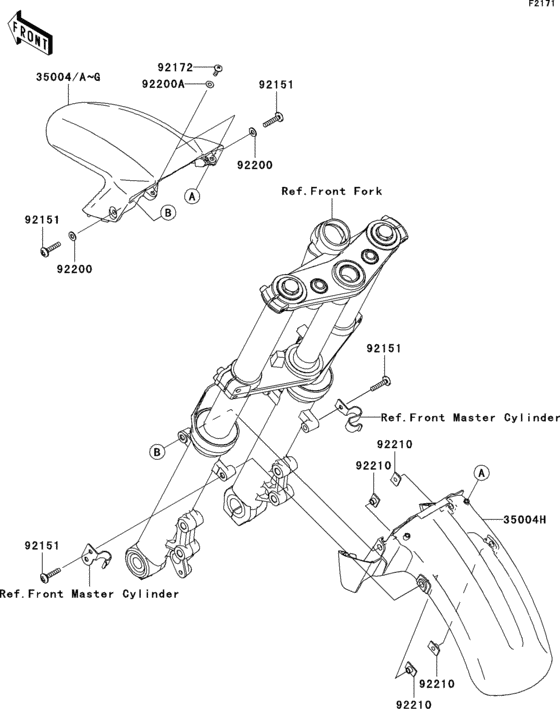 F2171

FRONT

35004/A~G

92172

92200A

92151

92200

A

B

92151

92200

Ref.Front Fork

92151

Ref.Front Master Cylinder

B

92210

92210

A

35004H

92151

Ref.Front Master Cylinder

92210

92210