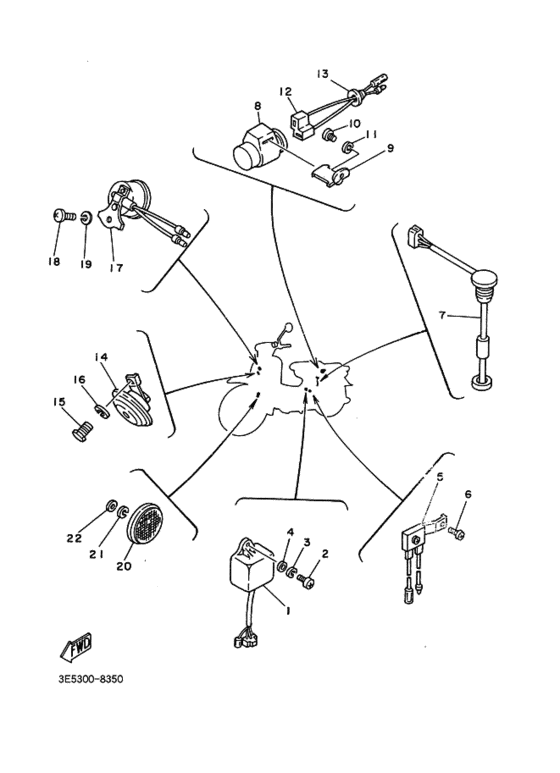 13
12
8
10
11
9
18
19
17
7
14
16
15
5
6
22
21
20
4
3
2
1
FWD
3E5300-8350