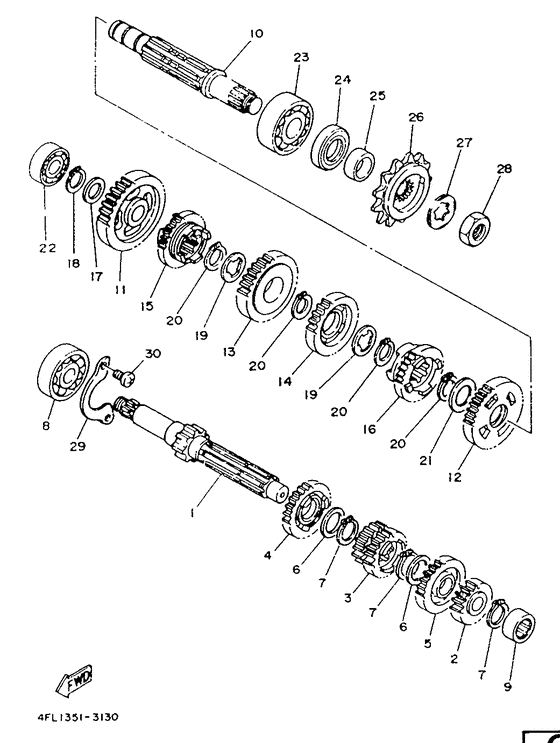 10
23
24
25
26
27
28
22
18
17
11
15
20
19
13
20
14
19
20
16
20
21
12
30
8
29
1
4
6
7
3
7
6
5
2
7
9
FWD
4FL1351-3130