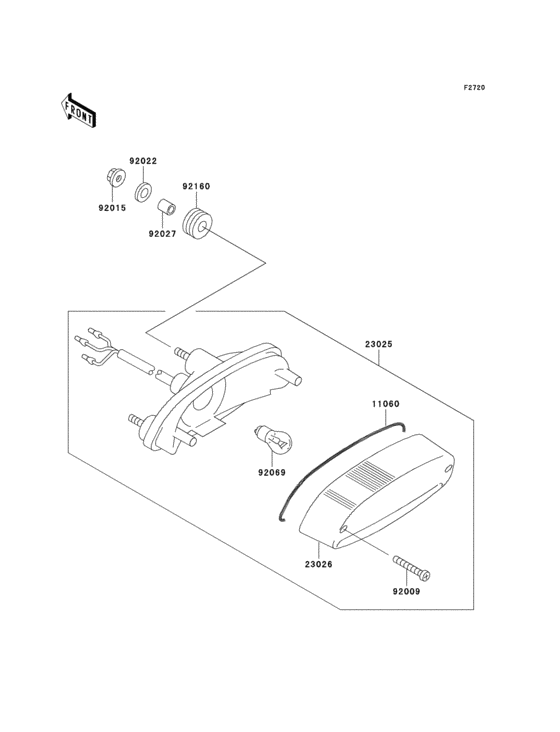 F2720

FRONT

92022

92015

92160

92027

23025

11060

92069

23026

92009