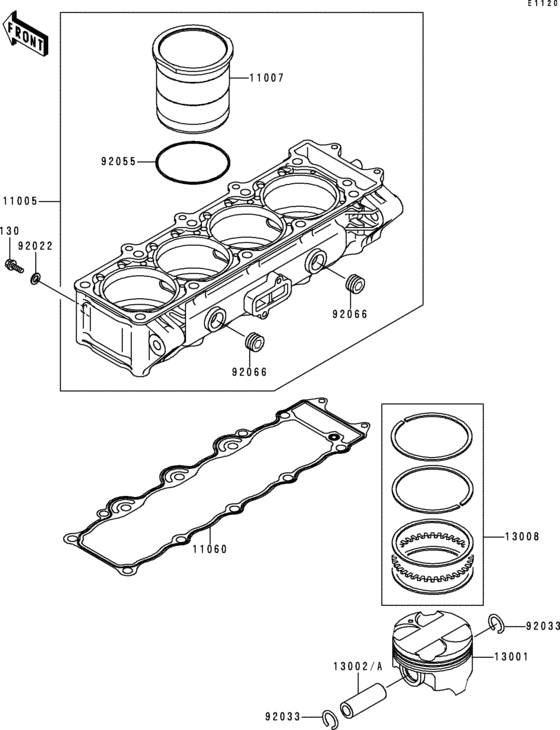 E1120

FRONT

11007

92055

11005

130

92022

92066

92066

11060

13008

92033

13001

13002/A

92033