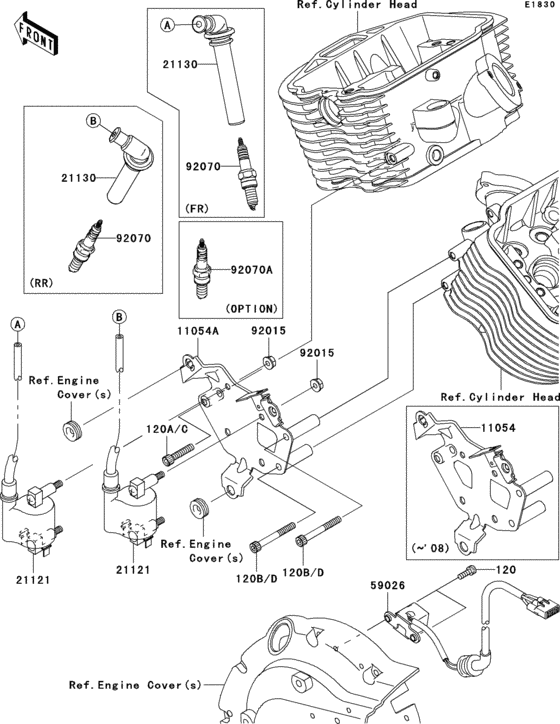 FRONT

Ref.Cylinder Head

E1830

A

21130

92070

(FR)

B

21130

92070

(RR)

92070A

(OPTION)

A

B

11054A

92015

92015

Ref.Engine Cover(s)

120A/C

Ref.Cylinder Head

11054

(~'08)

Ref.Engine Cover(s)

21121

21121

120B/D

120B/D

120

59026

Ref.Engine Cover(s)