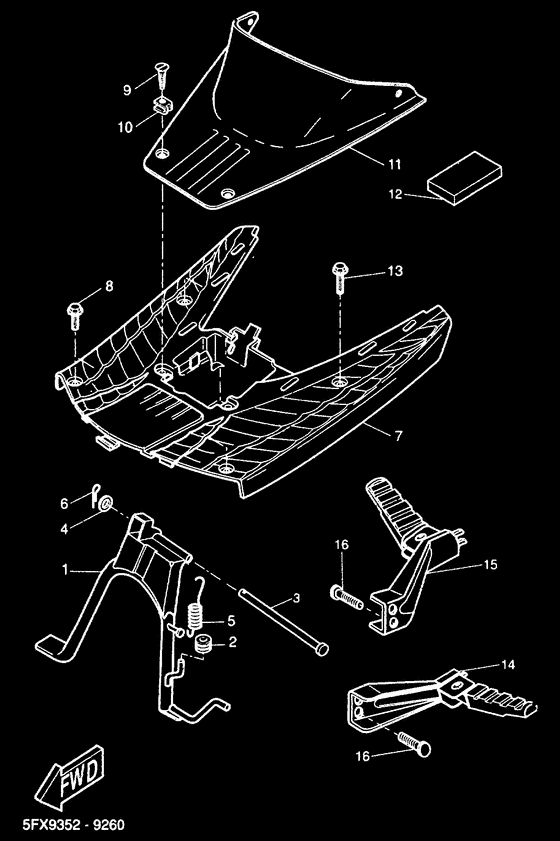 9
10
11
12
13
8
7
6
4
1
3
5
2
16
15
14
16
FWD
5FX9352 - 9260