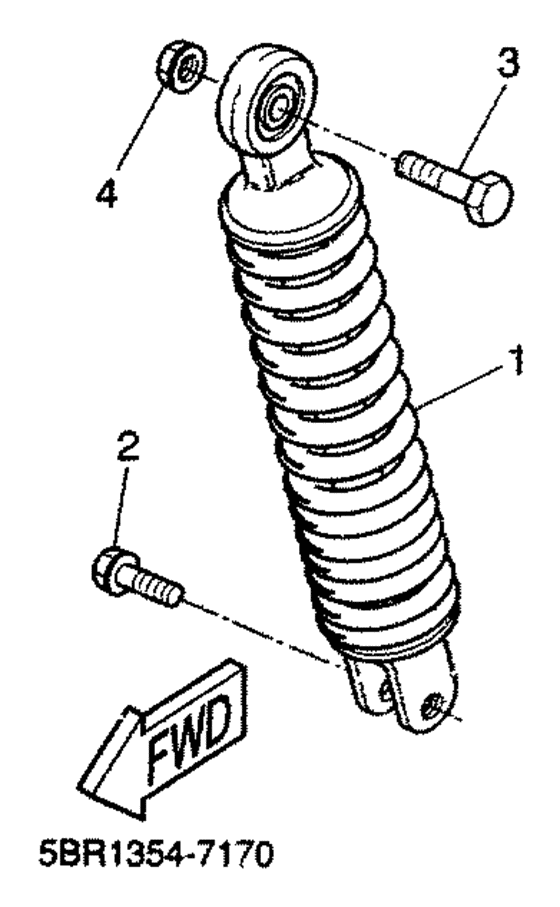 3
4
1
2
FWD
5BR1354-7170