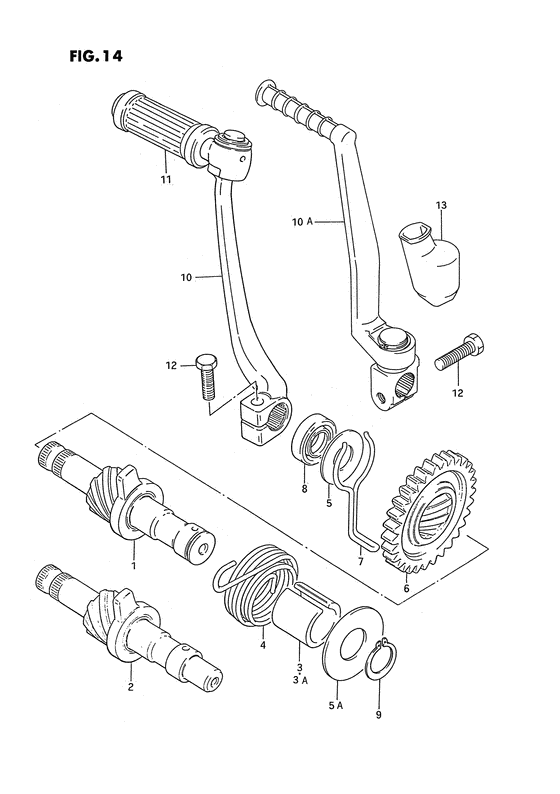 FIG. 14

11
10 A
13
10
12
12
8
5
7
6
1
4
3
3 A
2
5 A
9