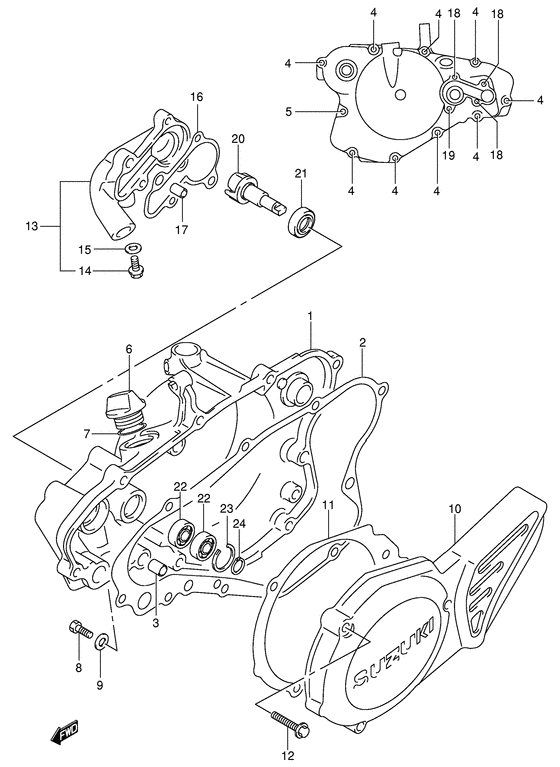 4
4
18
4
18
4
4
5
19
4
18
4
4
4
16
20
21
13
17
15
14
1
2
6
7
22
22
23
24
11
10
3
8
9
SUZUKI
12
FWD