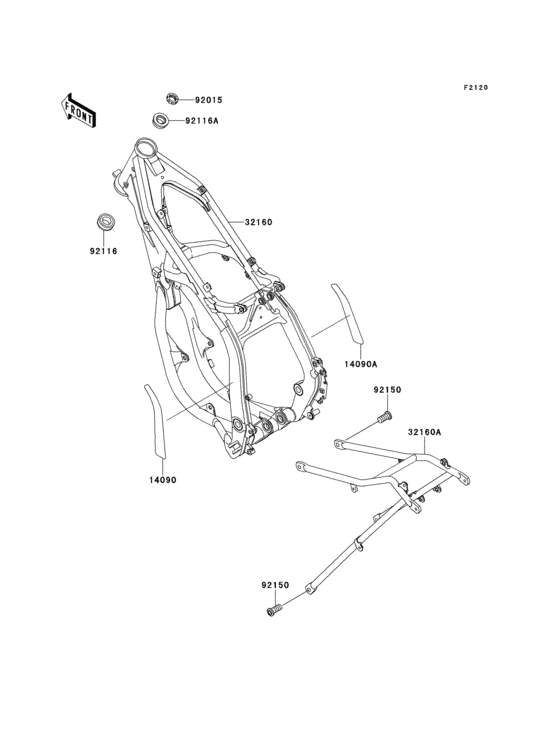 F2120

FRONT

92015

92116A

32160

92116

14090A

92150

32160A

14090

92150