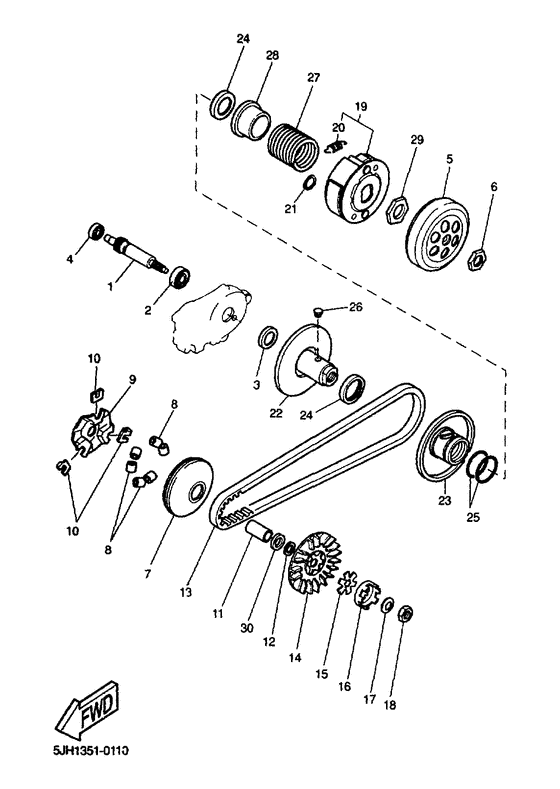 24
28
27
19
20
29
5
6
21
4
1
2
26
3
22
24
10
9
8
10
8
7
13
11
30
12
14
15
16
17
18
23
25
FWD
5JH1351-0110