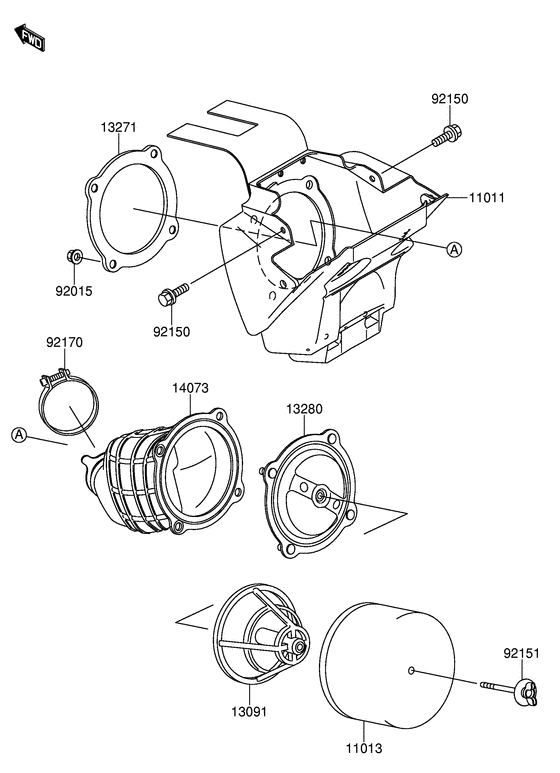 FWD

92150

13271

11011

A

92015

92150

92170

14073

13280

A

92151

13091

11013