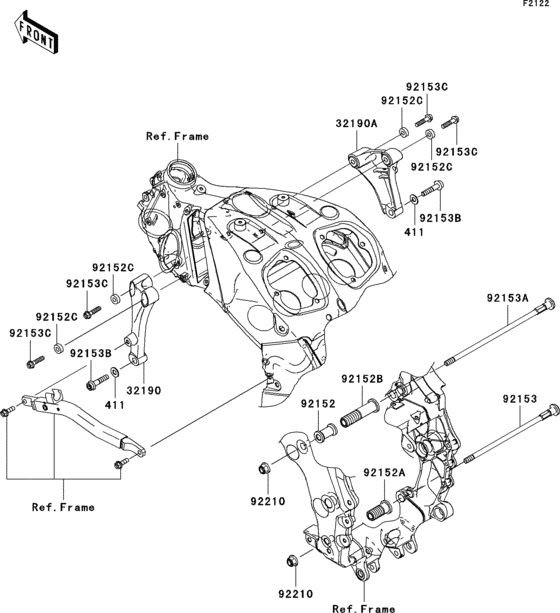 F2122

FRONT

Ref.Frame

92153C
92152C
32190A
92153C
92152C
92153B
411

92152C
92153C
92152C
92153C
92153B
411
32190

92153A

92152B
92152
92153

92152A
92210

Ref.Frame

92210
Ref.Frame