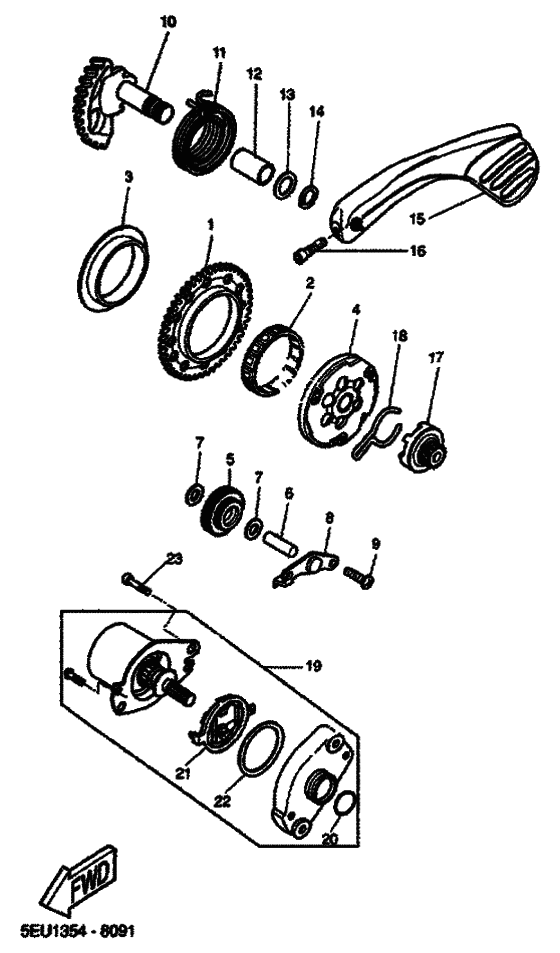 10
11
12
13
14
3
1
15
16
2
4
18
17
7
5
7
6
8
9
23
19
21
22
20
FWD
5EU1354 - 8091