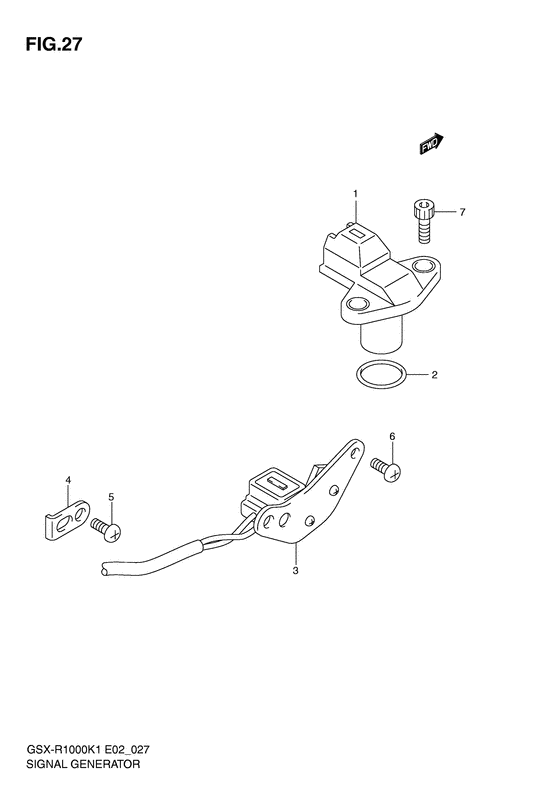 FIG.27

FWD

1

7

2

6

4

5

3

GSX-R1000K1 E02_027
SIGNAL GENERATOR