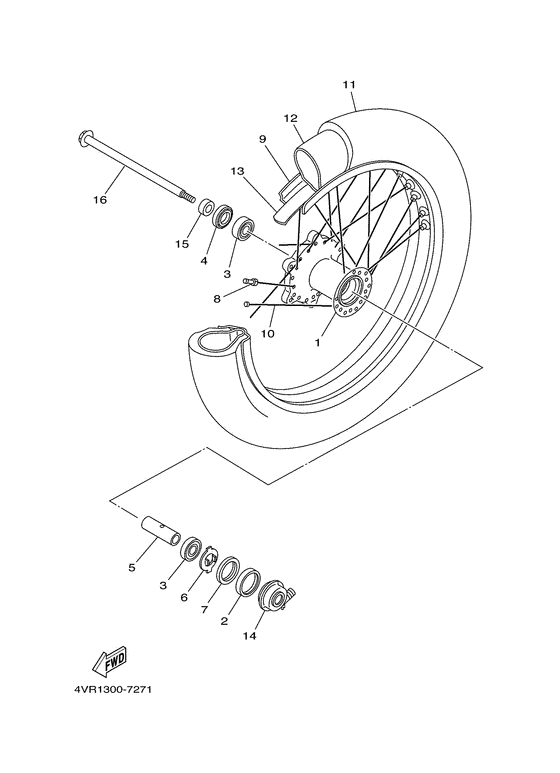 11
12
9
13
16
15
4
3
8
10
1
5
3
6
7
2
14
FWD
4VR1300-7271