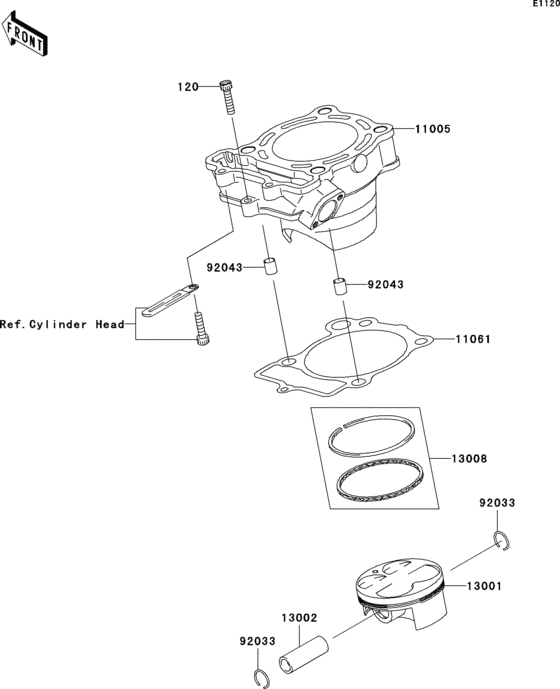 E1120

FRONT

120

11005

92043

92043

Ref.Cylinder Head

11061

13008

92033

13001

13002

92033