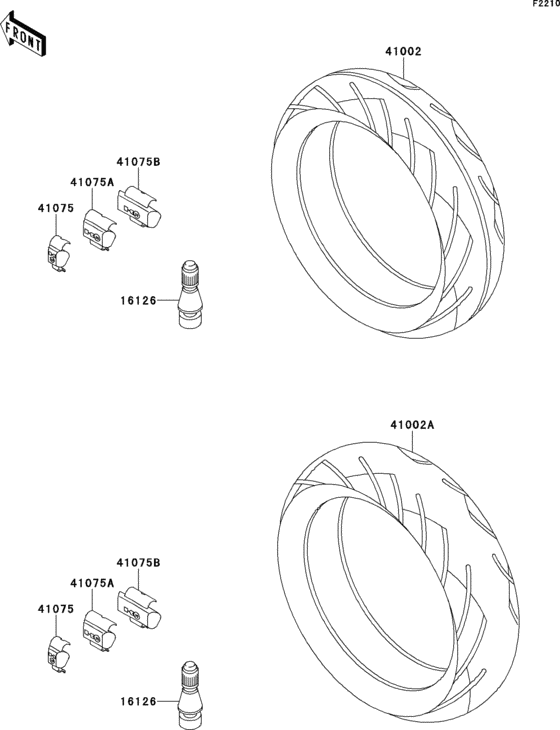 F2210

FRONT

41002

41075B
41075A
41075

16126

41002A

41075B
41075A
41075

16126