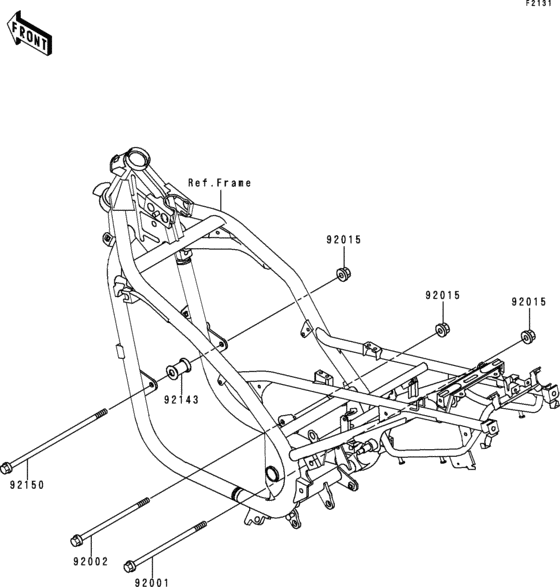 F2131

FRONT

Ref.Frame

92015

92015

92015

92143

92150

92002

92001