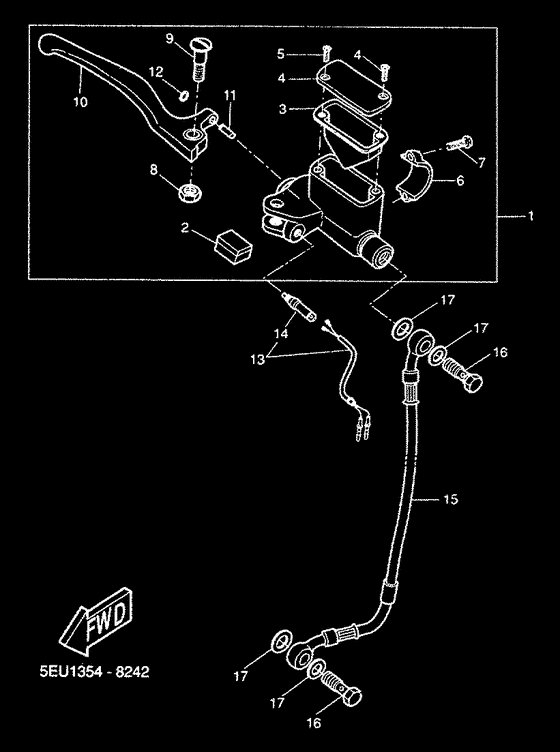 9
5
4
12
4
10
11
3
7
8
6
1
2
17
14
17
13
16
15
FWD
5EU1354 - 8242
17
17
16