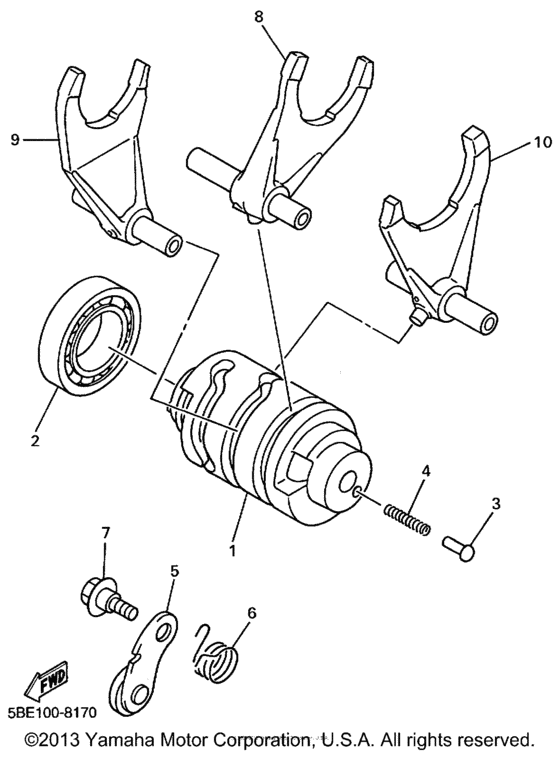 8
9
10
2
4
3
1
7
5
6
FWD
5BE100-8170
©2013 Yamaha Motor Corporation, U.S.A. All rights reserved.