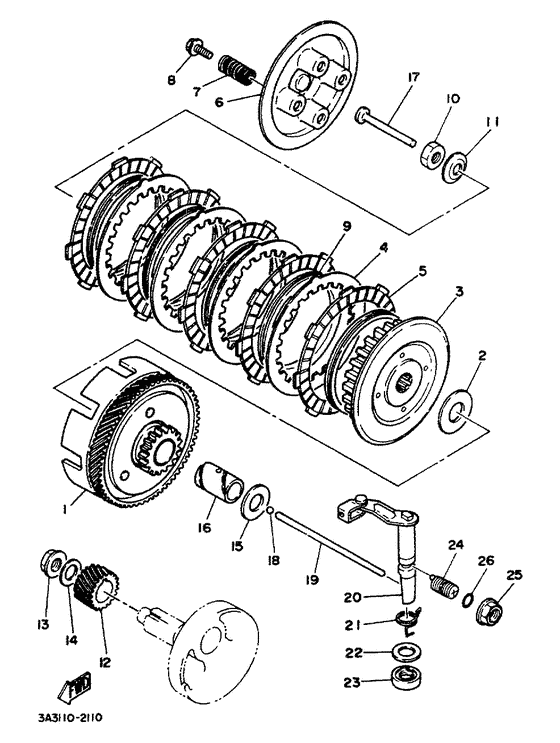 8
7
6
17
10
11
9
4
5
3
2
1
16
15
18
19
24
26
25
20
21
22
23
13
14
12
FWD
3A3110-2110