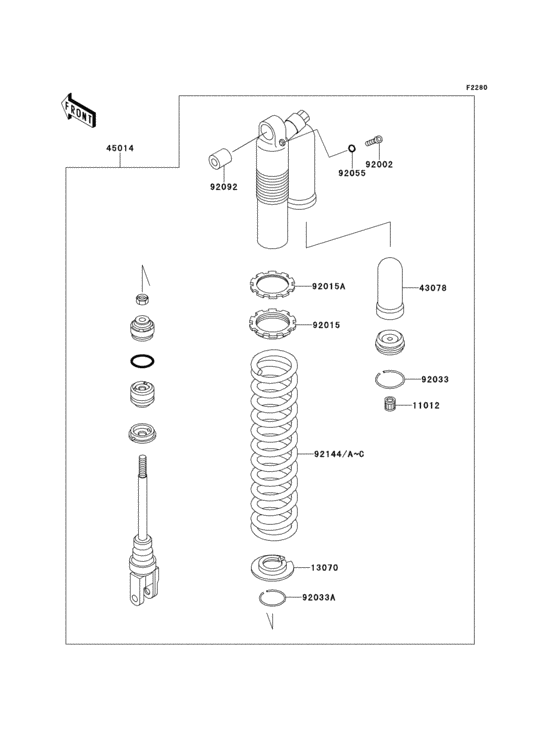 F2280

FRONT

45014

92092

92055

92002

92015A

43078

92015

92033

11012

92144/A~C

13070

92033A