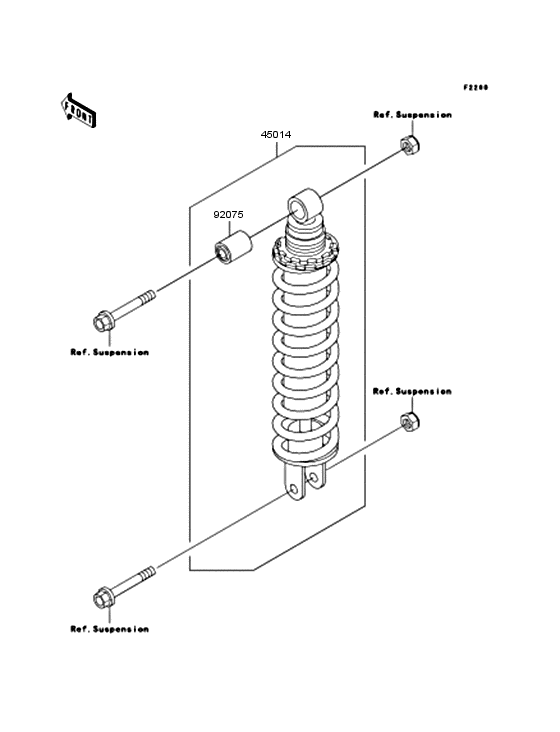 F2260

FRONT

Ref.Suspension

45014

92075

Ref.Suspension

Ref.Suspension

Ref.Suspension