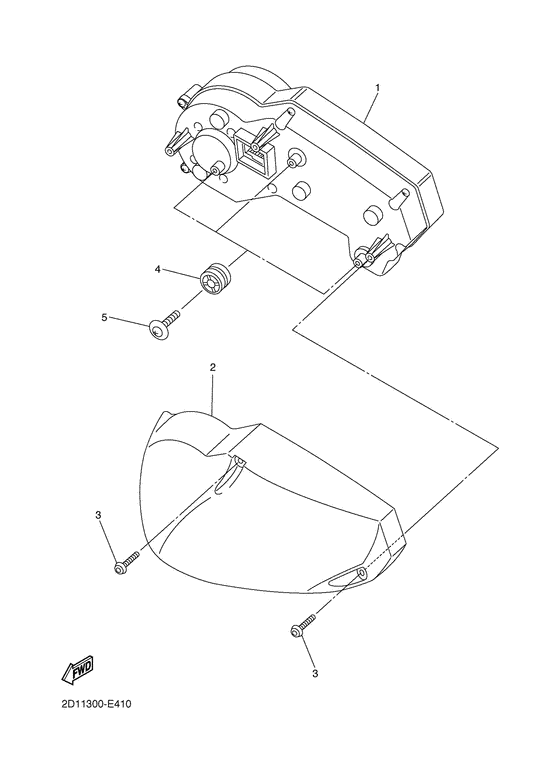 1

4

5

2

3

3

FWD

2D11300-E410