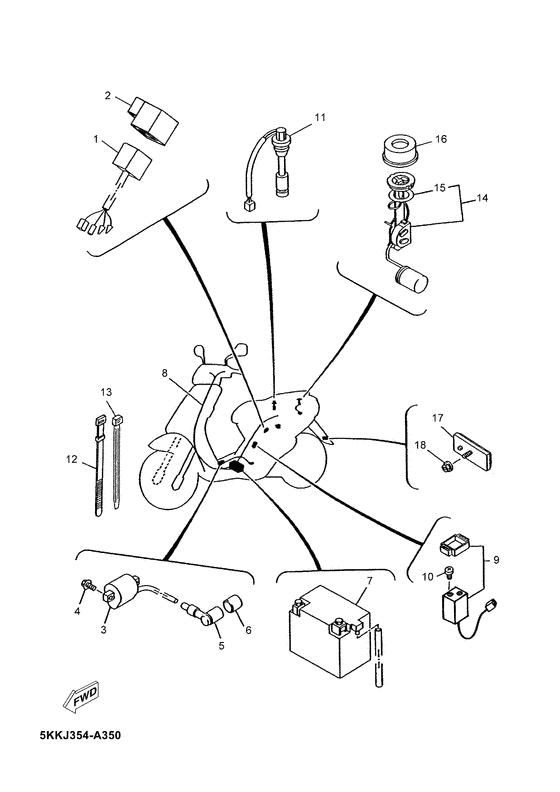 2
1
11
16
15
14
8
13
12
17
18
9
10
4
3
5
6
7
FWD
5KKJ354-A350