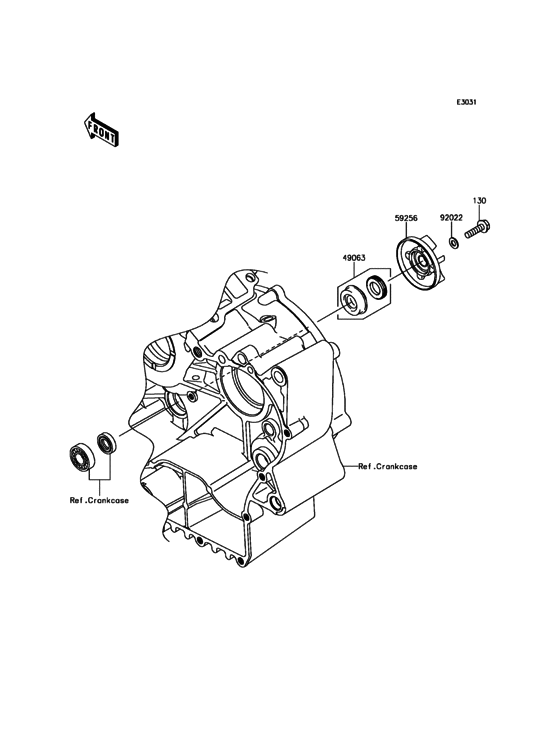 E3031

FRONT

130

59256

92022

49063

Ref.Crankcase

Ref.Crankcase