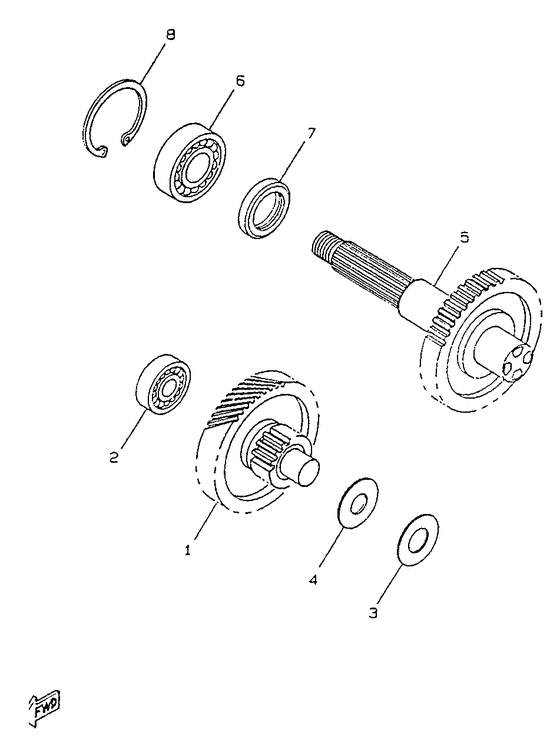 8
6
7
5
2
1
4
3
FWD