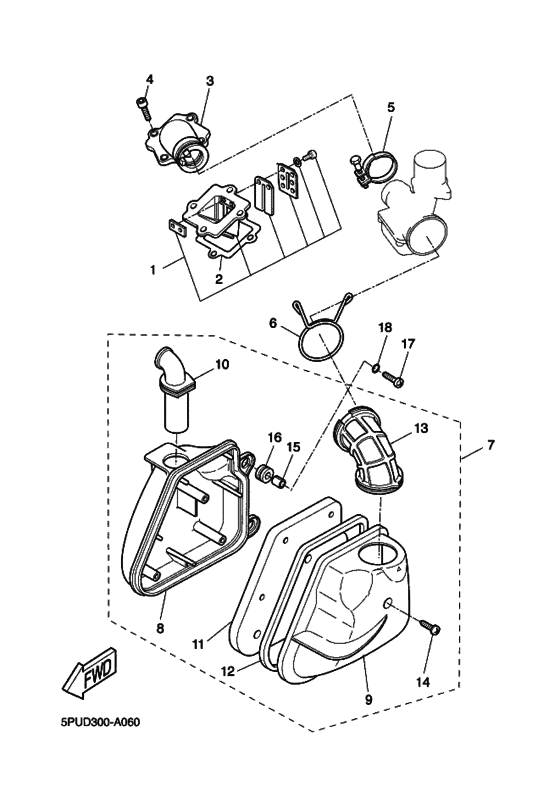 4
3
5
1
2
6
18
17
10
13
7
16
15
8
11
12
9
14
FWD
5PUD300-A060