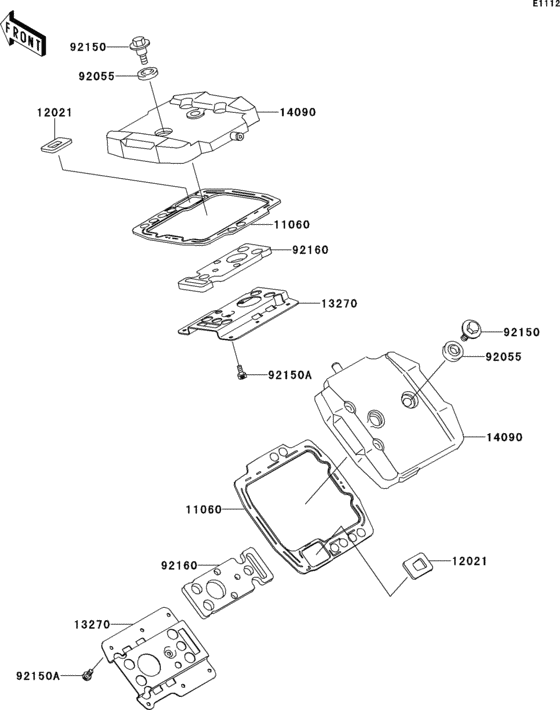 E1112

FRONT

92150
92055
12021
14090
11060
92160
13270
92150A
92150
92055
14090
11060
12021
92160
13270
92150A