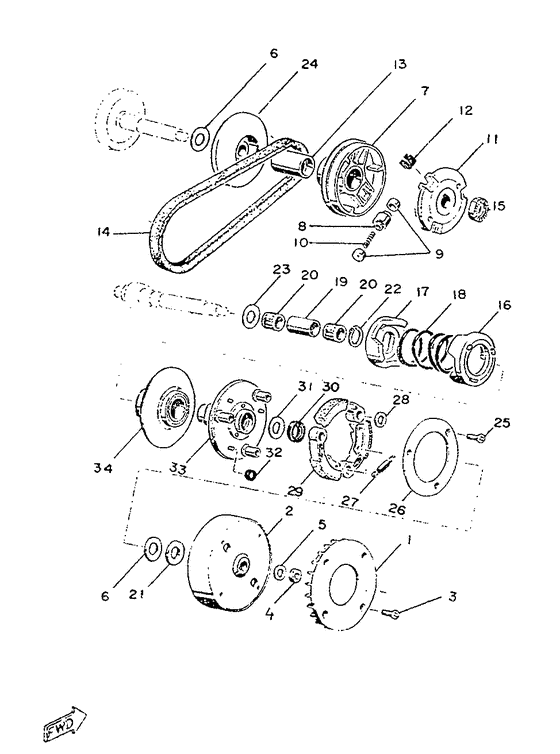 6
24
13
7
12
11
15
14
8
10
9
23
20
19
20
22
17
18
16
31
30
28
25
34
33
32
29
27
26
2
5
1
6
21
4
3
FWD