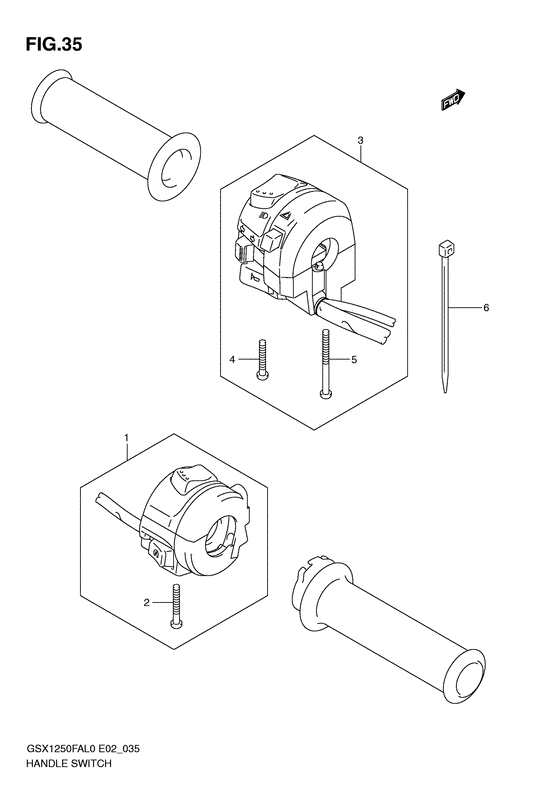 FIG.35

FWD

3

6

4

5

1

2

GSX1250FAL0 E02_035
HANDLE SWITCH