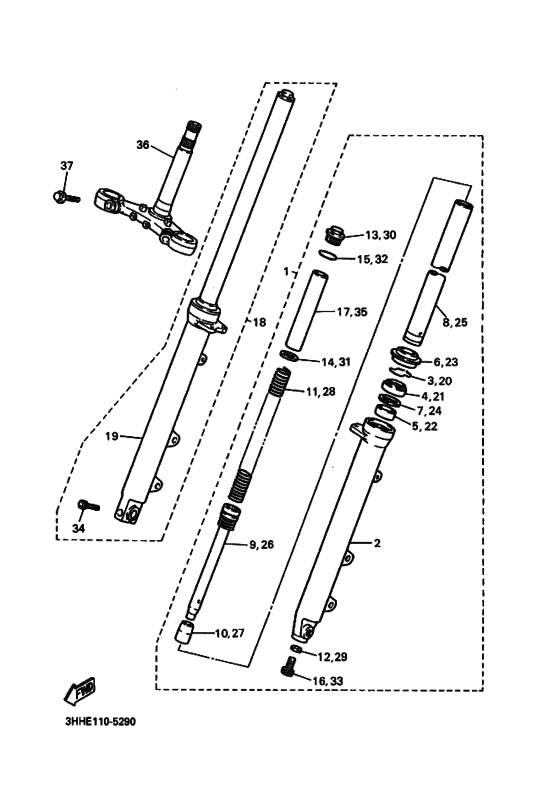 36

37

13, 30

15, 32

1

17, 35

8, 25

18

14, 31

6, 23

3, 20

11, 28

4, 21

7, 24

5, 22

19

34

9, 26

2

10, 27

12, 29

16, 33

FWD

3HHE110-5290